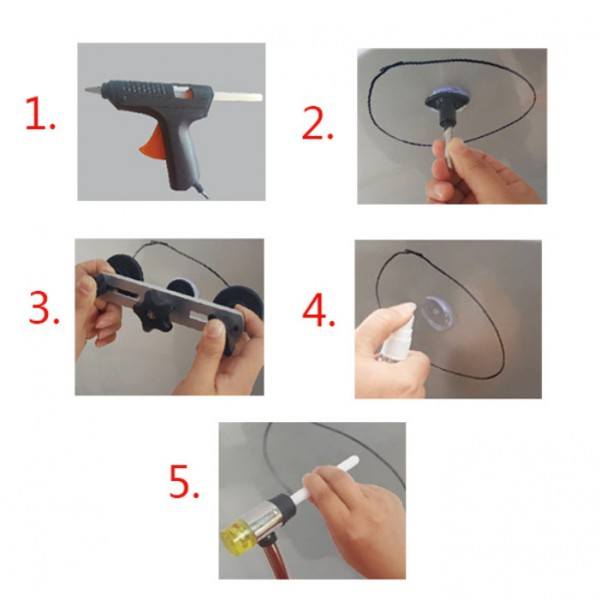 1.

2.

3.

4.

5.