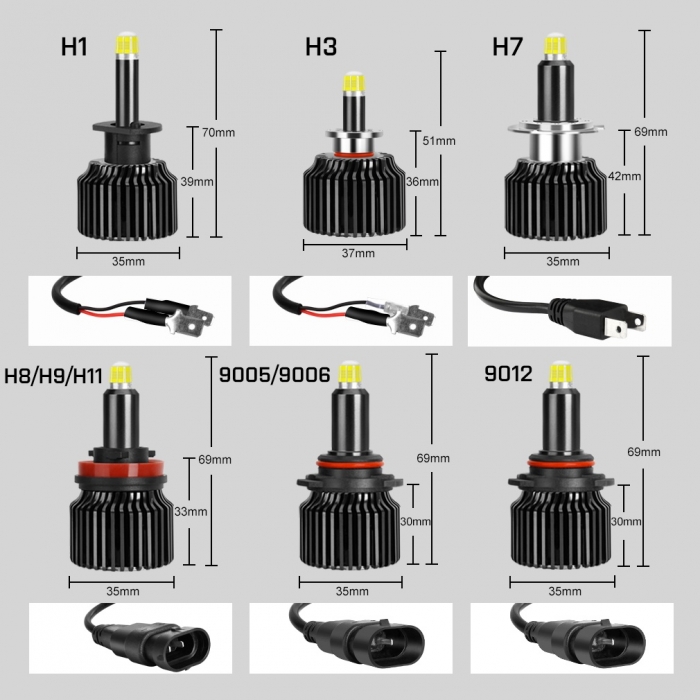 H1

70mm

39mm

35mm

H3

51mm

36mm

37mm

H7

69mm

42mm

35mm

H8/H9/H11

69mm

33mm

35mm

9005/9006

69mm

30mm

35mm

9012

69mm

30mm

35mm