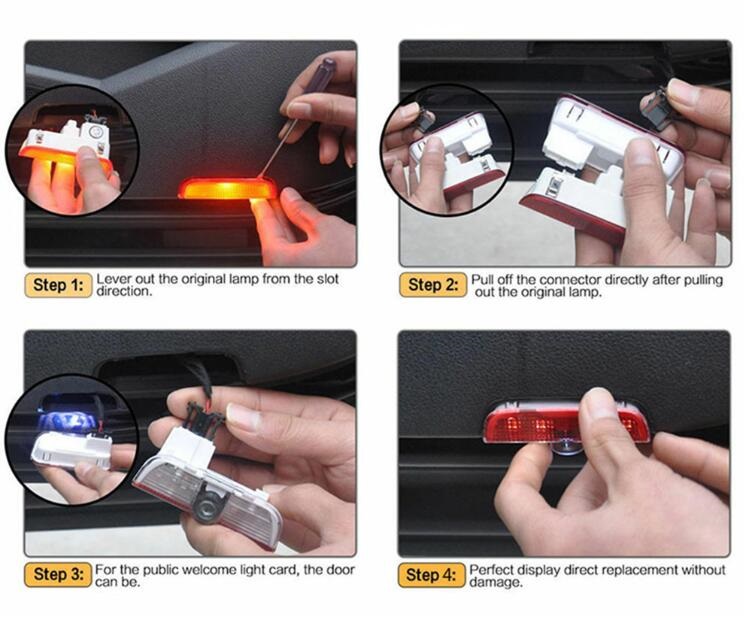 Step 1: Lever out the original lamp from the slot direction.

Step 2: Pull off the connector directly after pulling out the original lamp.

Step 3: For the public welcome light card, the door can be.

Step 4: Perfect display direct replacement without damage.